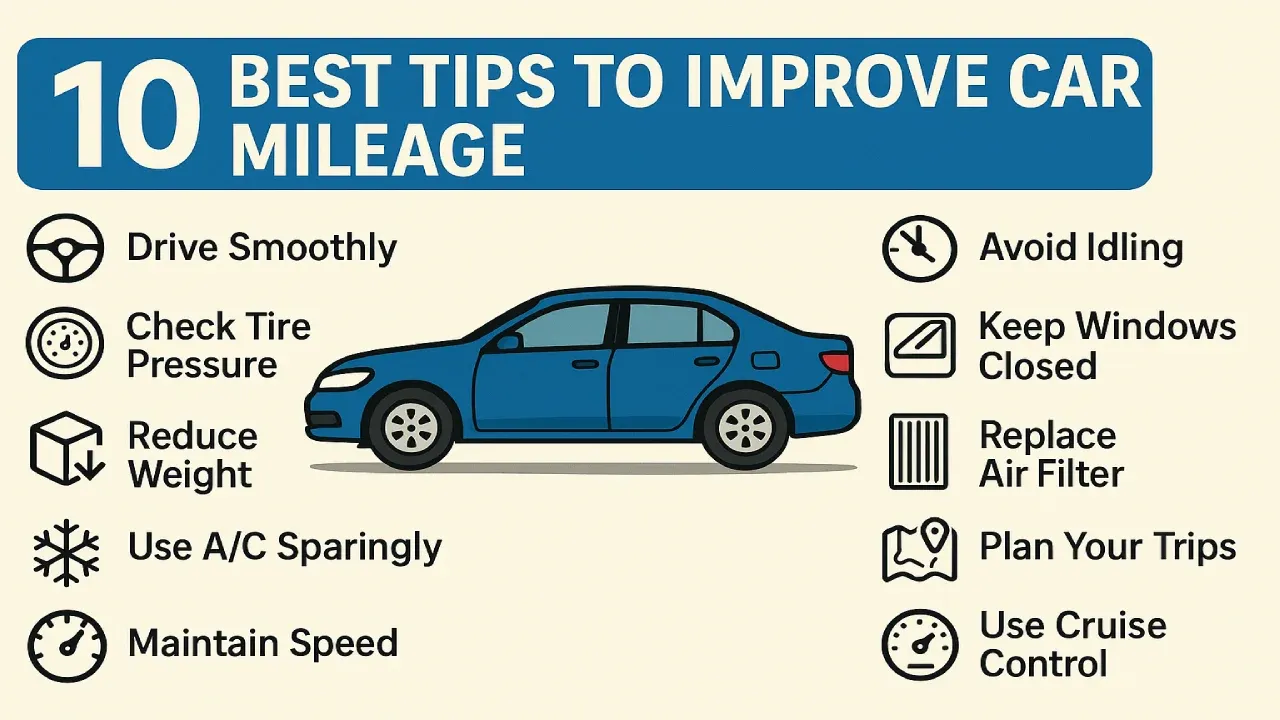 10 BEST TIPS TO IMPROVE CAR MILEAGE

Drive Smoothly

Check Tire Pressure

Reduce Weight

Use A/C Sparingly

Maintain Speed

Avoid Idling

Keep Windows Closed

Replace Air Filter

Plan Your Trips

Use Cruise Control